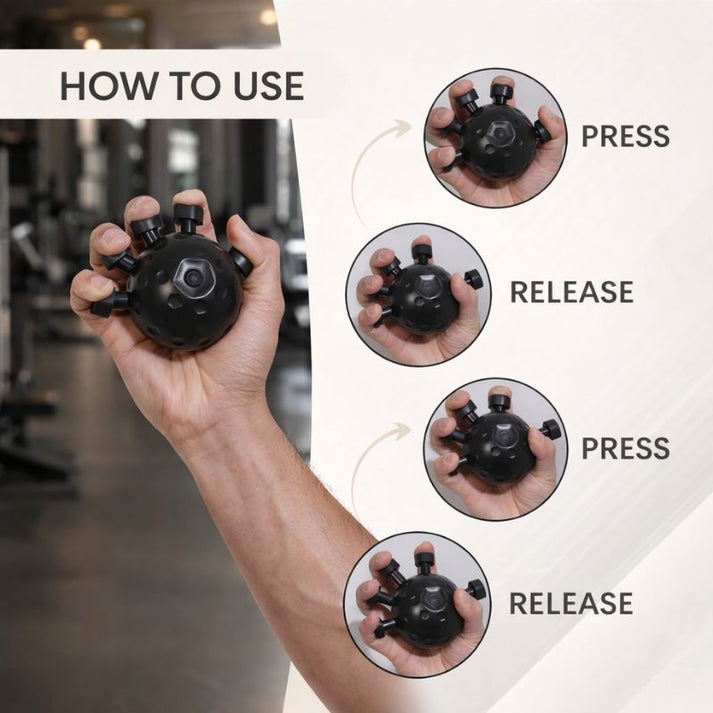 HOW TO USE

PRESS

RELEASE

PRESS

RELEASE